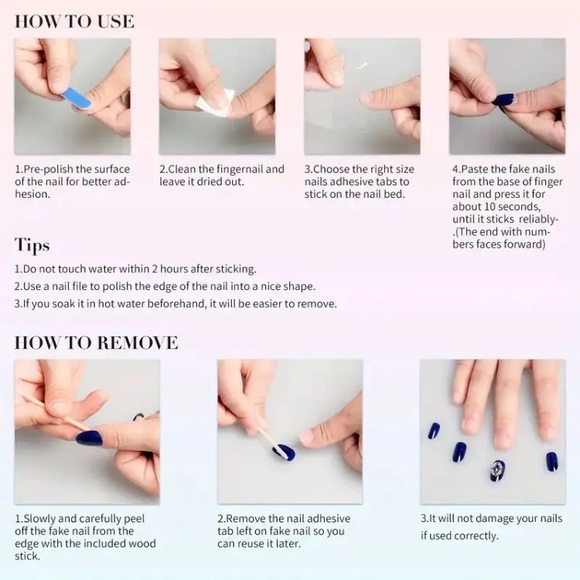 HOW TO USE

1.Pre-polish the surface of the nail for better adhesion.

2.Clean the fingernail and leave it dried out.

3.Choose the right size nails adhesive tabs to stick on the nail bed.

4.Paste the fake nails from the base of finger nail and press it for about 10 seconds, until it sticks reliably-.(The end with numbers faces forward)

Tips

1.Do not touch water within 2 hours after sticking.

2.Use a nail file to polish the edge of the nail into a nice shape.

3.If you soak it in hot water beforehand, it will be easier to remove.

HOW TO REMOVE

1.Slowly and carefully peel off the fake nail from the edge with the included wood stick.

2.Remove the nail adhesive tab left on fake nail so you can reuse it later.

3.It will not damage your nails if used correctly.